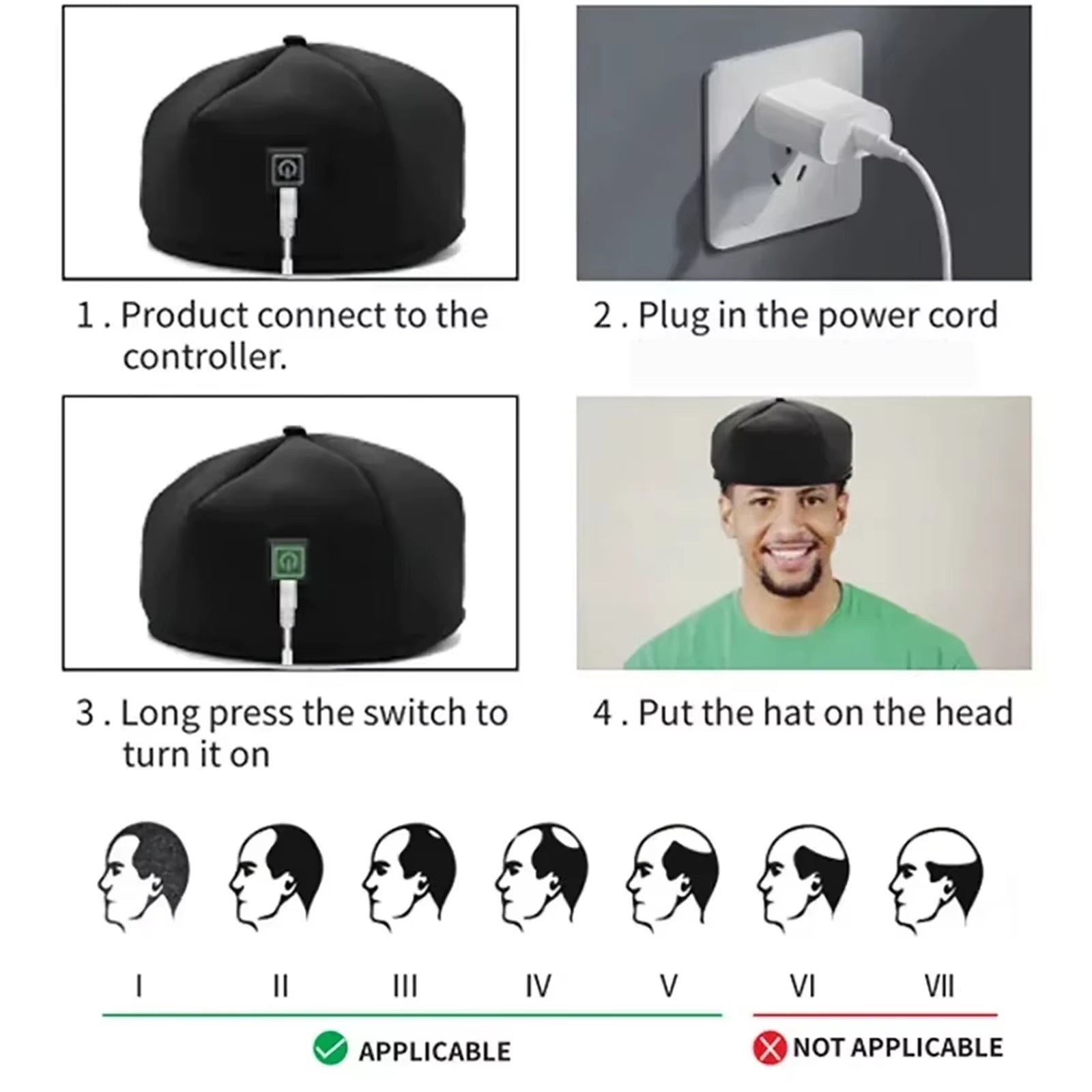 1 . Product connect to the controller.

2 . Plug in the power cord

3 . Long press the switch to turn it on

4 . Put the hat on the head

I II III IV V VI VII

APPLICABLE

NOT APPLICABLE